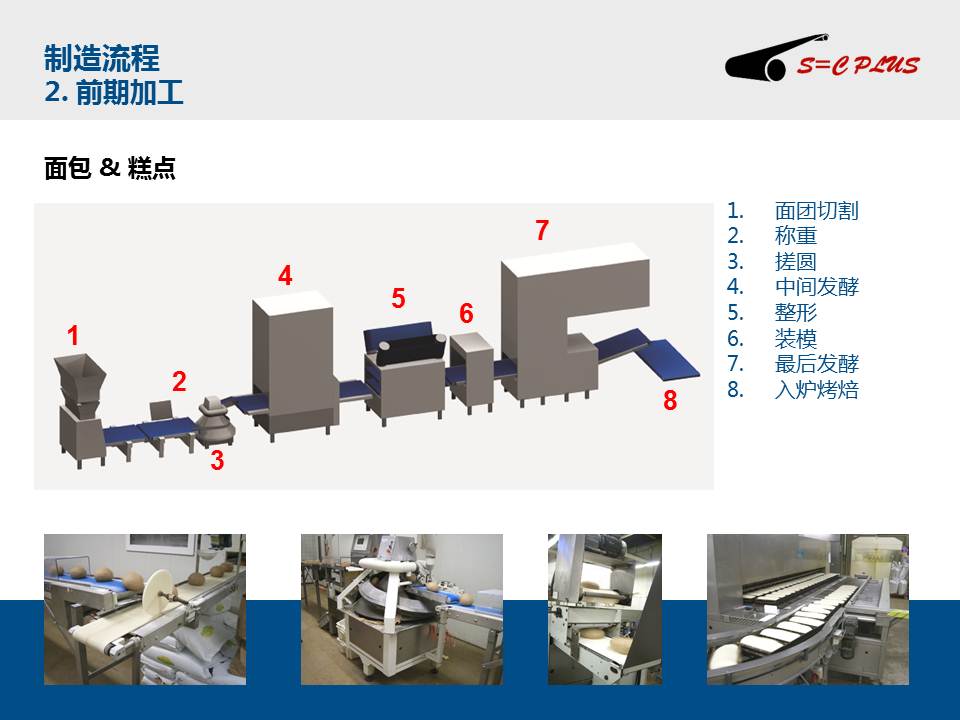 制造流程
2. 前期加工

S=C PLUS

面包 & 糕点

1
2
3
4
5
6
7
8

1. 面团切割
2. 称重
3. 搓圆
4. 中间发酵
5. 整形
6. 装模
7. 最后发酵
8. 入炉烤焙